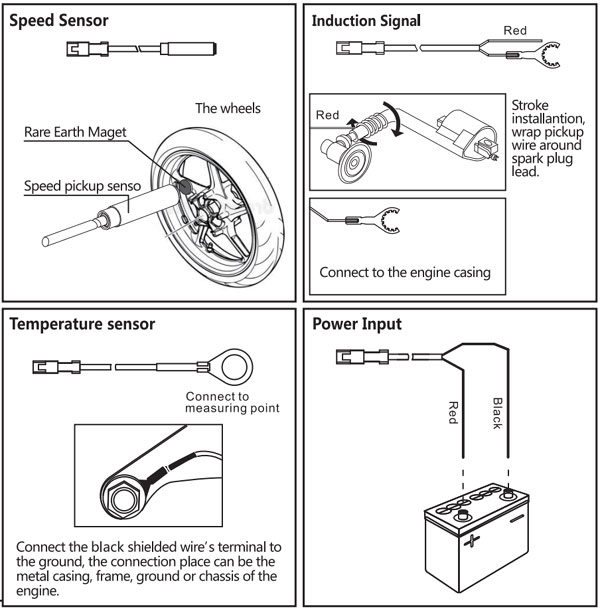 Speed Sensor

The wheels

Rare Earth Maget

Speed pickup senso

Induction Signal

Red

Red

Stroke installantion, wrap pickup wire around spark plug lead.

Connect to the engine casing

Temperature sensor

Connect to measuring point

Connect the black shielded wire's terminal to the ground, the connection place can be the metal casing, frame, ground or chassis of the engine.

Power Input

Red

Black