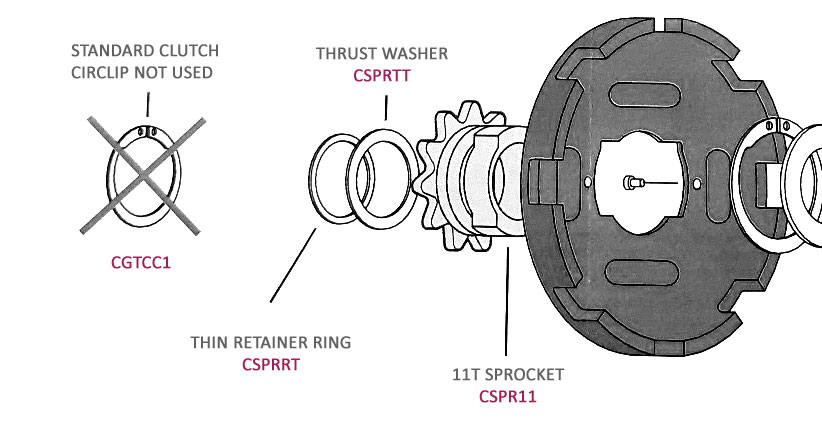 STANDARD CLUTCH CIRCLIP NOT USED

CGTCC1

THRUST WASHER
CSPRTT

THIN RETAINER RING
CSPRRT

11T SPROCKET
CSPR11